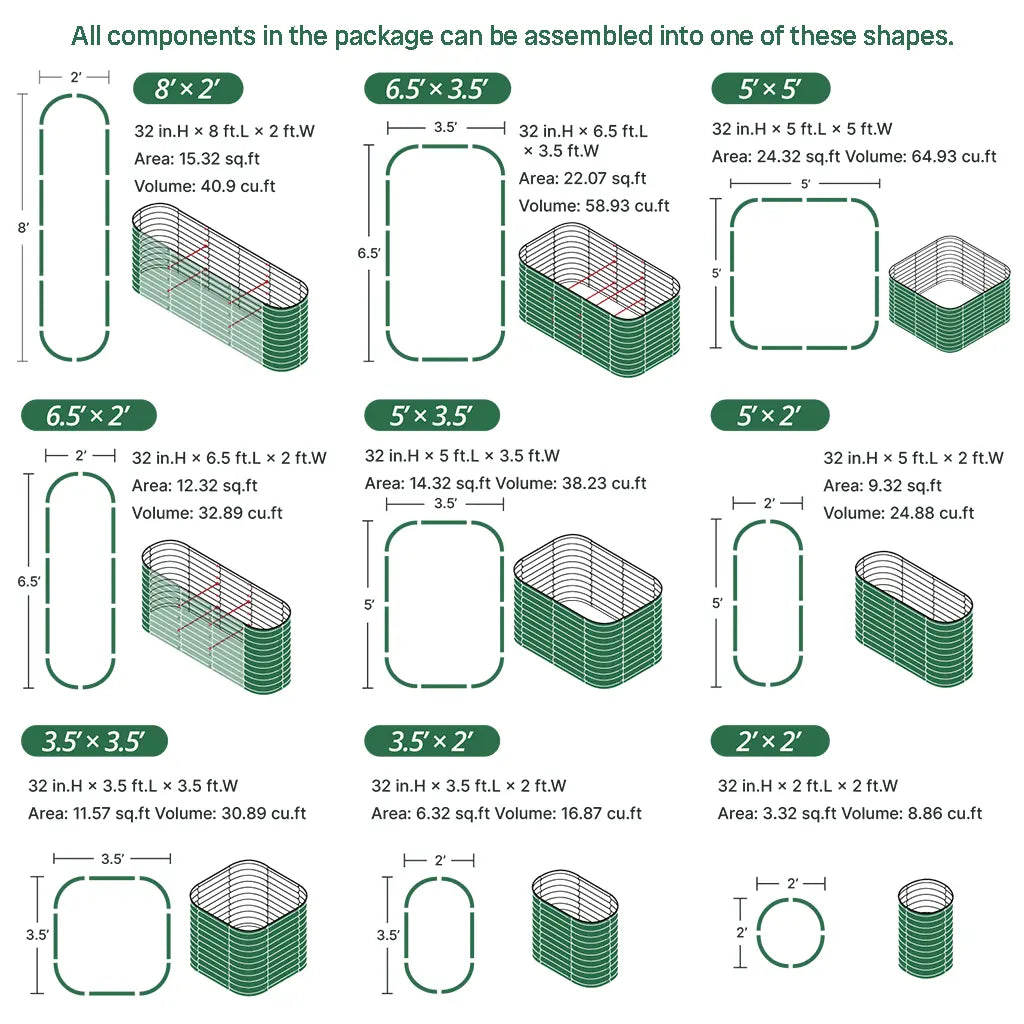 All components in the package can be assembled into one of these shapes.

2′
8′
8′ × 2′
32 in.H × 8 ft.L × 2 ft.W
Area: 15.32 sq.ft
Volume: 40.9 cu.ft

6.5′ × 3.5′
3.5′
6.5′
32 in.H × 6.5 ft.L × 3.5 ft.W
Area: 22.07 sq.ft
Volume: 58.93 cu.ft

5′ × 5′
32 in.H × 5 ft.L × 5 ft.W
Area: 24.32 sq.ft Volume: 64.93 cu.ft
5′
5′

6.5′ × 2′
2′
6.5′
32 in.H × 6.5 ft.L × 2 ft.W
Area: 12.32 sq.ft
Volume: 32.89 cu.ft

5′ × 3.5′
32 in.H × 5 ft.L × 3.5 ft.W
Area: 14.32 sq.ft Volume: 38.23 cu.ft
3.5′
5′

5′ × 2′
32 in.H × 5 ft.L × 2 ft.W
Area: 9.32 sq.ft
Volume: 24.88 cu.ft
2′
5′

3.5′ × 3.5′
32 in.H × 3.5 ft.L × 3.5 ft.W
Area: 11.57 sq.ft Volume: 30.89 cu.ft
3.5′
3.5′

3.5′ × 2′
32 in.H × 3.5 ft.L × 2 ft.W
Area: 6.32 sq.ft Volume: 16.87 cu.ft
2′
3.5′

2′ × 2′
32 in.H × 2 ft.L × 2 ft.W
Area: 3.32 sq.ft Volume: 8.86 cu.ft
2′
2′