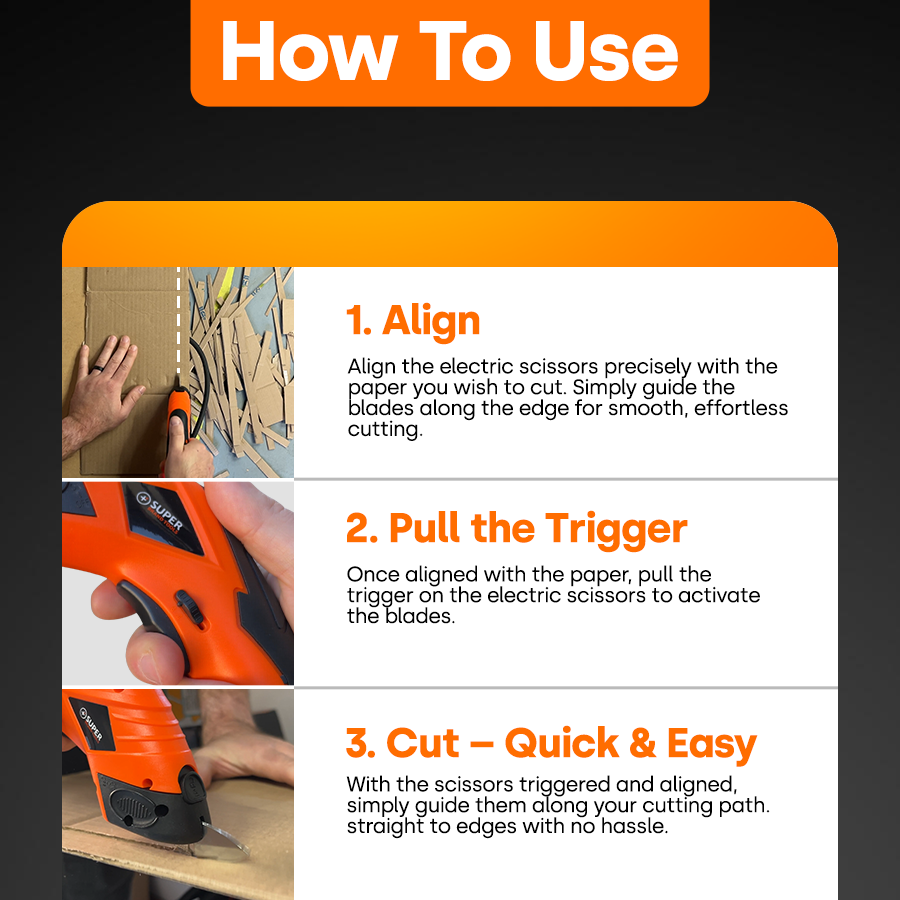 How To Use

1. Align

Align the electric scissors precisely with the paper you wish to cut. Simply guide the blades along the edge for smooth, effortless cutting.

SUPER

2. Pull the Trigger

Once aligned with the paper, pull the trigger on the electric scissors to activate the blades.

SUPER

3. Cut – Quick & Easy

With the scissors triggered and aligned, simply guide them along your cutting path. straight to edges with no hassle.