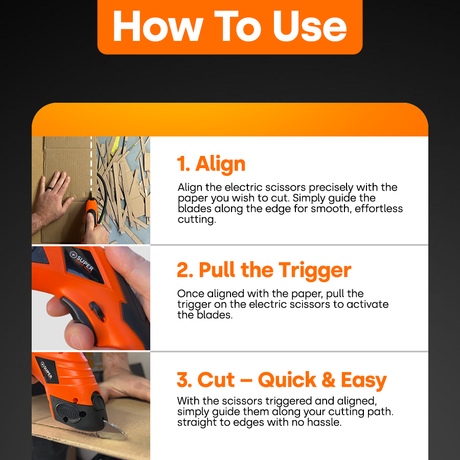 How To Use

1. Align

Align the electric scissors precisely with the paper you wish to cut. Simply guide the blades along the edge for smooth, effortless cutting.

SUPER

2. Pull the Trigger

Once aligned with the paper, pull the trigger on the electric scissors to activate the blades.

SUPER

3. Cut – Quick & Easy

With the scissors triggered and aligned, simply guide them along your cutting path. straight to edges with no hassle.