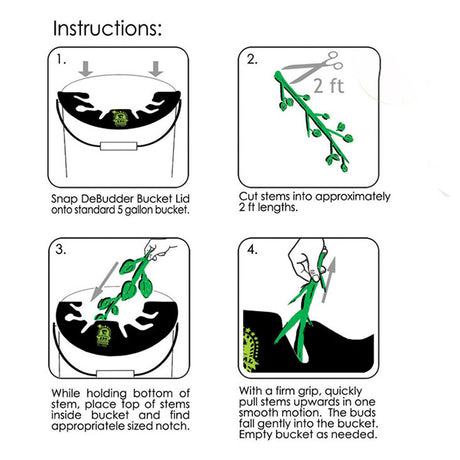 Instructions:

1.

Snap DeBudder Bucket Lid onto standard 5 gallon bucket.

2.

2 ft

Cut stems into approximately 2 ft lengths.

3.

While holding bottom of stem, place top of stems inside bucket and find appropriatele sized notch.

4.

With a firm grip, quickly pull stems upwards in one smooth motion. The buds fall gently into the bucket. Empty bucket as needed.