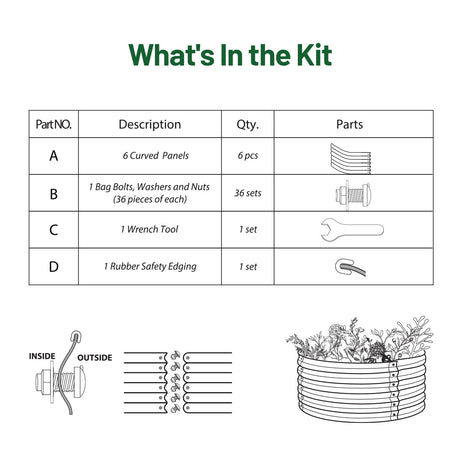 What's In the Kit

| Part NO. | Description | Qty. | Parts |
|---|---|---|---|
| A | 6 Curved Panels | 6 pcs | |
| B | 1 Bag Bolts, Washers and Nuts (36 pieces of each) | 36 sets | |
| C | 1 Wrench Tool | 1 set | |
| D | 1 Rubber Safety Edging | 1 set | |

INSIDE OUTSIDE