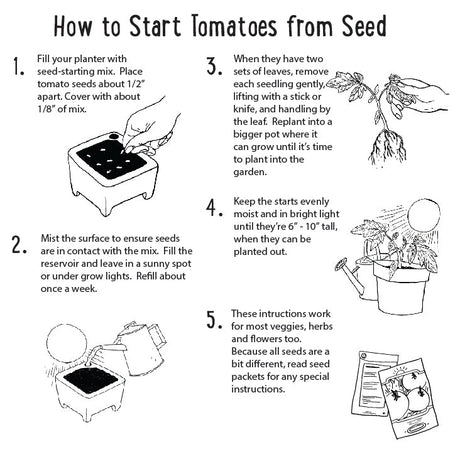 How to Start Tomatoes from Seed

1. Fill your planter with seed-starting mix. Place tomato seeds about 1/2" apart. Cover with about 1/8" of mix.

2. Mist the surface to ensure seeds are in contact with the mix. Fill the reservoir and leave in a sunny spot or under grow lights. Refill about once a week.

3. When they have two sets of leaves, remove each seedling gently, lifting with a stick or knife, and handling by the leaf. Replant into a bigger pot where it can grow until it's time to plant into the garden.

4. Keep the starts evenly moist and in bright light until they're 6" - 10" tall, when they can be planted out.

5. These intructions work for most veggies, herbs and flowers too. Because all seeds are a bit different, read seed packets for any special instructions.