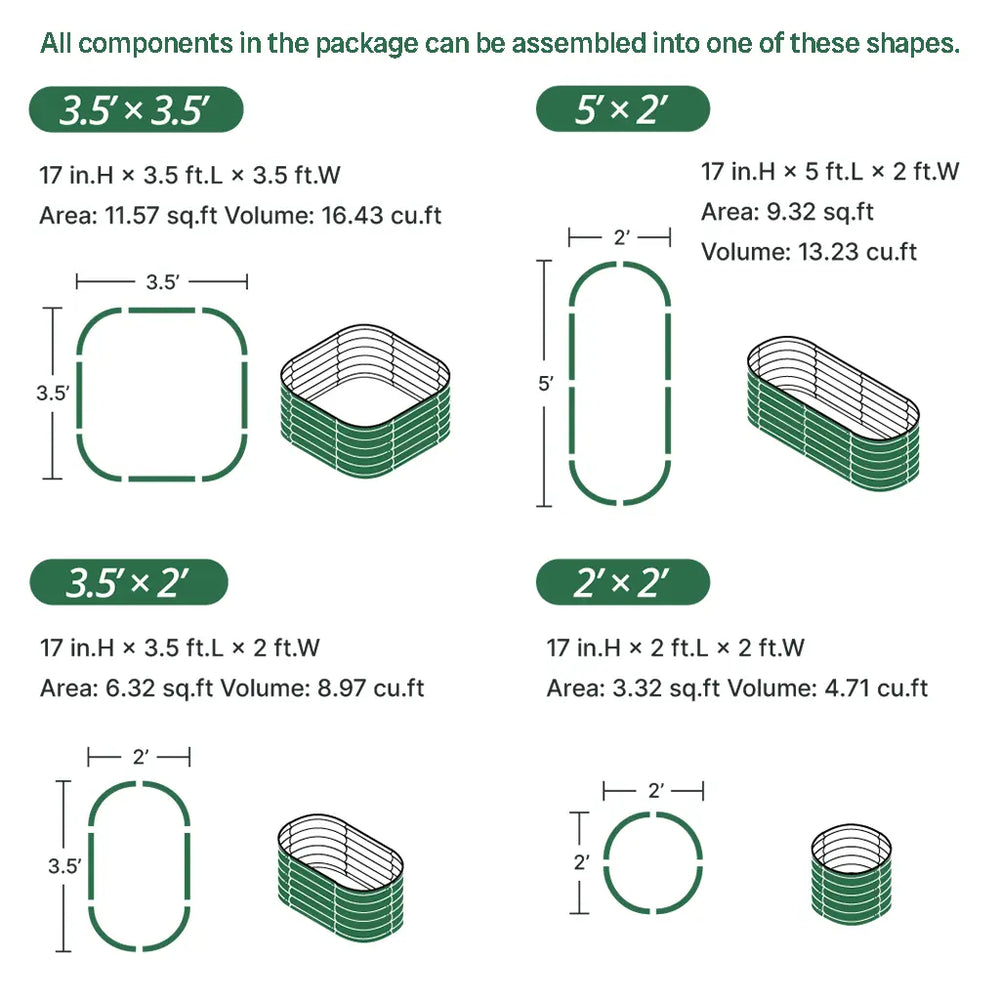 All components in the package can be assembled into one of these shapes.

3.5′ × 3.5′

17 in.H × 3.5 ft.L × 3.5 ft.W
Area: 11.57 sq.ft Volume: 16.43 cu.ft

3.5′
3.5′

5′ × 2′

17 in.H × 5 ft.L × 2 ft.W
Area: 9.32 sq.ft
Volume: 13.23 cu.ft

2′
5′

3.5′ × 2′

17 in.H × 3.5 ft.L × 2 ft.W
Area: 6.32 sq.ft Volume: 8.97 cu.ft

2′
3.5′

2′ × 2′

17 in.H × 2 ft.L × 2 ft.W
Area: 3.32 sq.ft Volume: 4.71 cu.ft

2′
2′