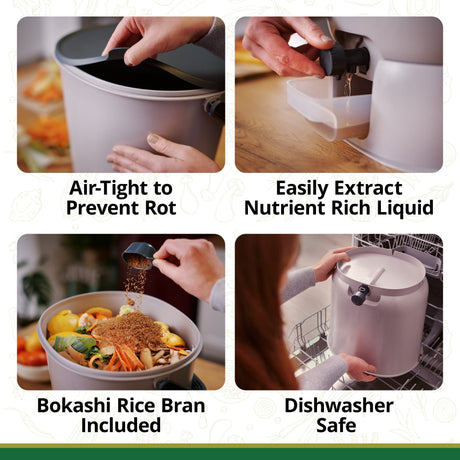 Air-Tight to Prevent Rot

Easily Extract Nutrient Rich Liquid

Bokashi Rice Bran Included

Dishwasher Safe